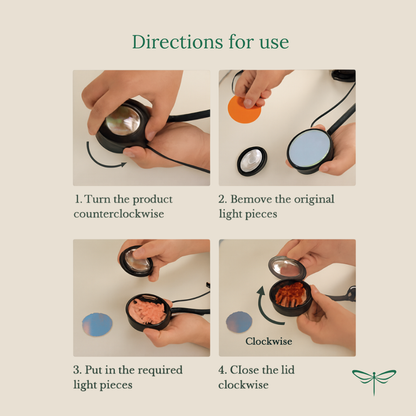 Directions for use

1. Turn the product counterclockwise

2. Bemove the original light pieces

3. Put in the required light pieces

Clockwise

4. Close the lid clockwise